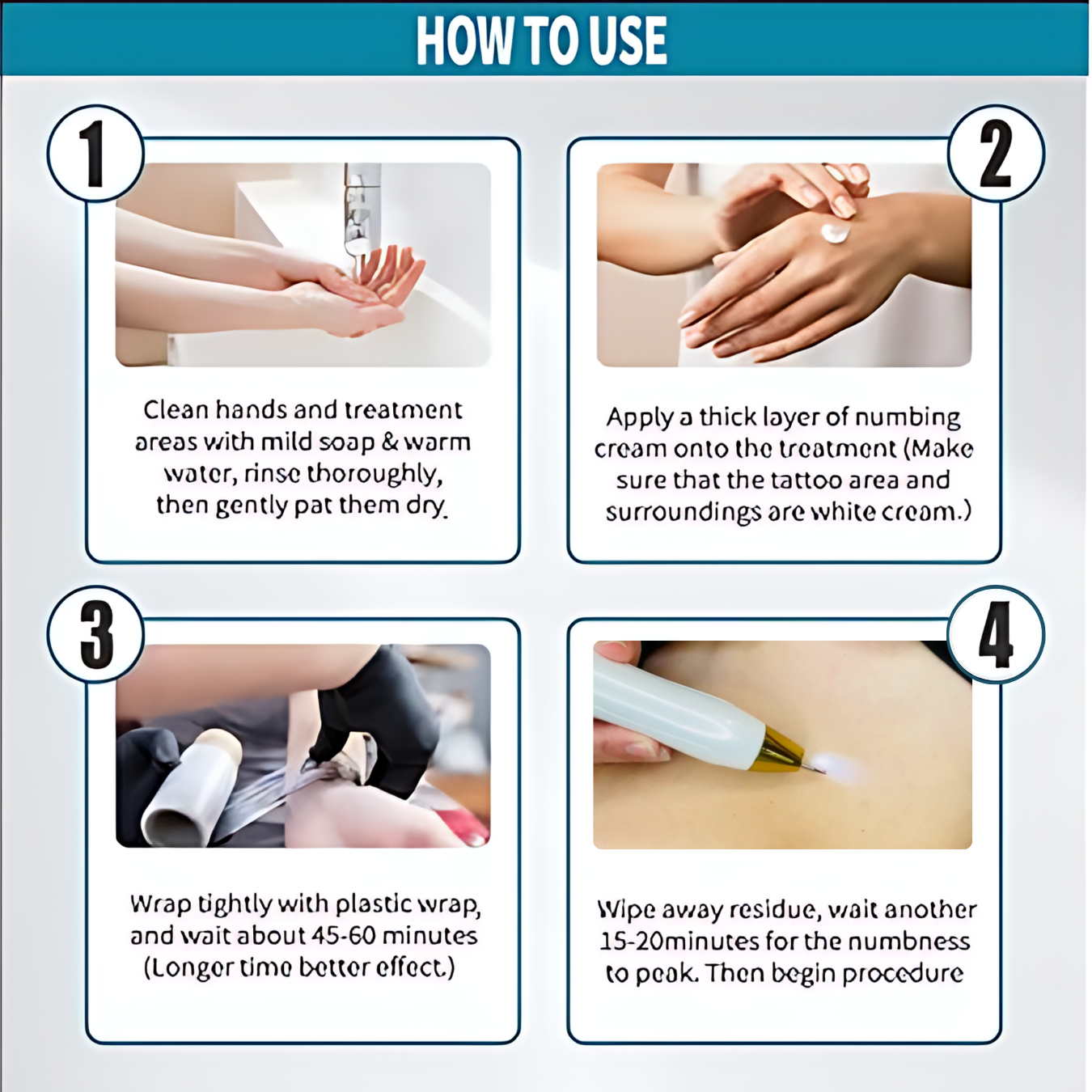 HOW TO USE

1

Clean hands and treatment areas with mild soap & warm water, rinse thoroughly, then gently pat them dry.

2

Apply a thick layer of numbing cream onto the treatment (Make sure that the tattoo area and surroundings are white cream.)

3

Wrap tightly with plastic wrap, and wait about 45-60 minutes (Longer time better effect.)

4

Wipe away residue, wait another 15-20minutes for the numbness to peak. Then begin procedure