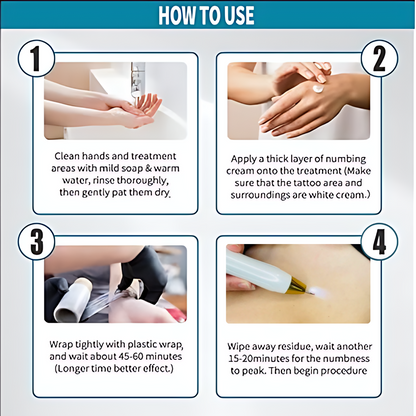 HOW TO USE

1

Clean hands and treatment areas with mild soap & warm water, rinse thoroughly, then gently pat them dry.

2

Apply a thick layer of numbing cream onto the treatment (Make sure that the tattoo area and surroundings are white cream.)

3

Wrap tightly with plastic wrap, and wait about 45-60 minutes (Longer time better effect.)

4

Wipe away residue, wait another 15-20minutes for the numbness to peak. Then begin procedure