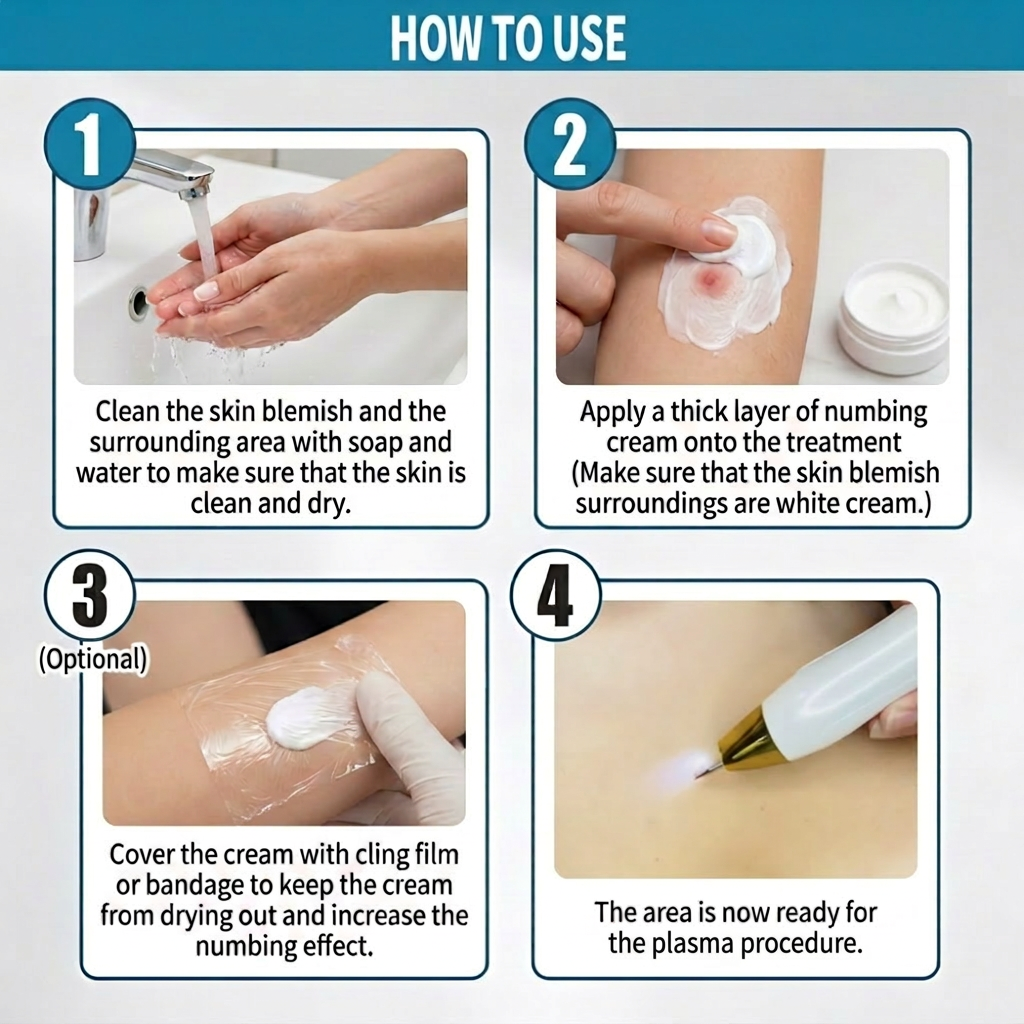 HOW TO USE

1

Clean the skin blemish and the surrounding area with soap and water to make sure that the skin is clean and dry.

2

Apply a thick layer of numbing cream onto the treatment (Make sure that the skin blemish surroundings are white cream.)

3

(Optional)

Cover the cream with cling film or bandage to keep the cream from drying out and increase the numbing effect.

4

The area is now ready for the plasma procedure.