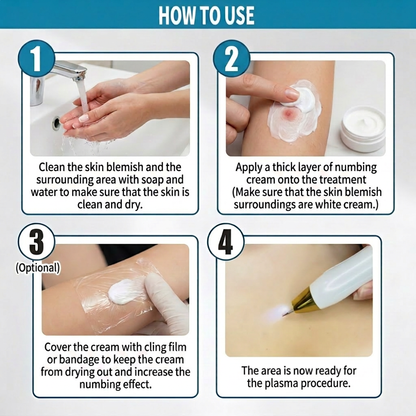 HOW TO USE

1

Clean the skin blemish and the surrounding area with soap and water to make sure that the skin is clean and dry.

2

Apply a thick layer of numbing cream onto the treatment (Make sure that the skin blemish surroundings are white cream.)

3

(Optional)

Cover the cream with cling film or bandage to keep the cream from drying out and increase the numbing effect.

4

The area is now ready for the plasma procedure.